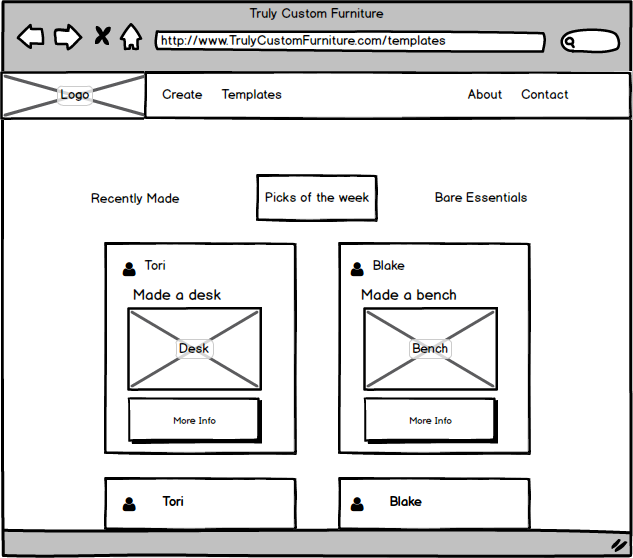 Truly Custom Furniture

http://www.TrulyCustomFurniture.com/templates

Logo

Create Templates

About Contact

Recently Made

Picks of the week

Bare Essentials

Tori

Made a desk

Desk

More Info

Blake

Made a bench

Bench

More Info

Tori

Blake